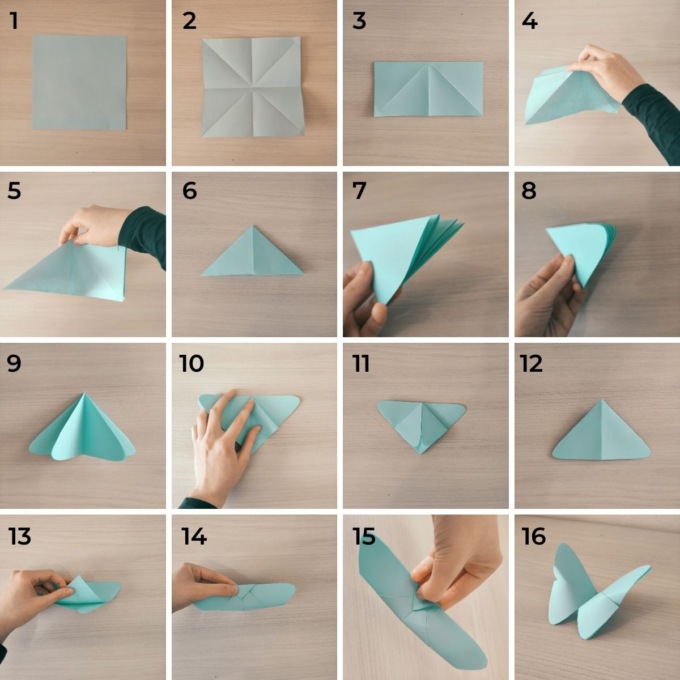 1

2

3

4

5

6

7

8

9

10

11

12

13

14

15

16